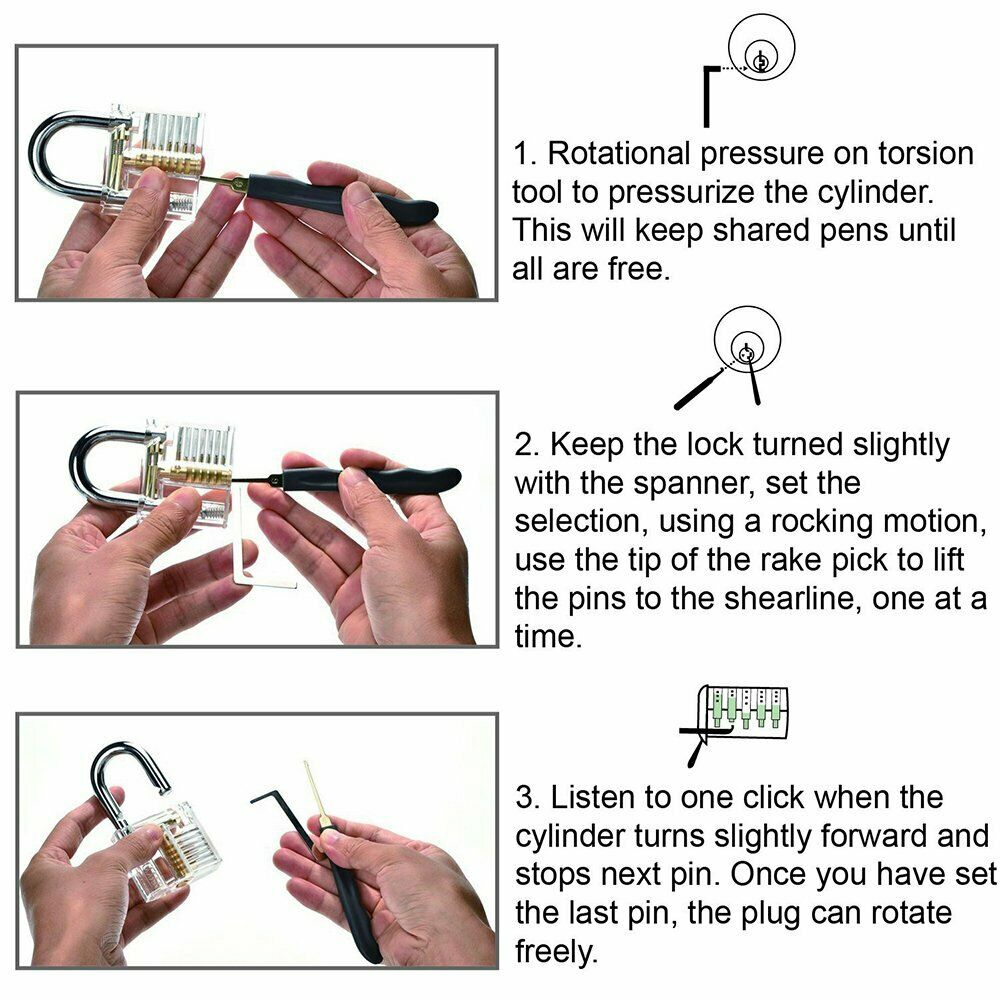 1. Rotational pressure on torsion tool to pressurize the cylinder. This will keep shared pens until all are free.

2. Keep the lock turned slightly with the spanner, set the selection, using a rocking motion, use the tip of the rake pick to lift the pins to the shearline, one at a time.

3. Listen to one click when the cylinder turns slightly forward and stops next pin. Once you have set the last pin, the plug can rotate freely.