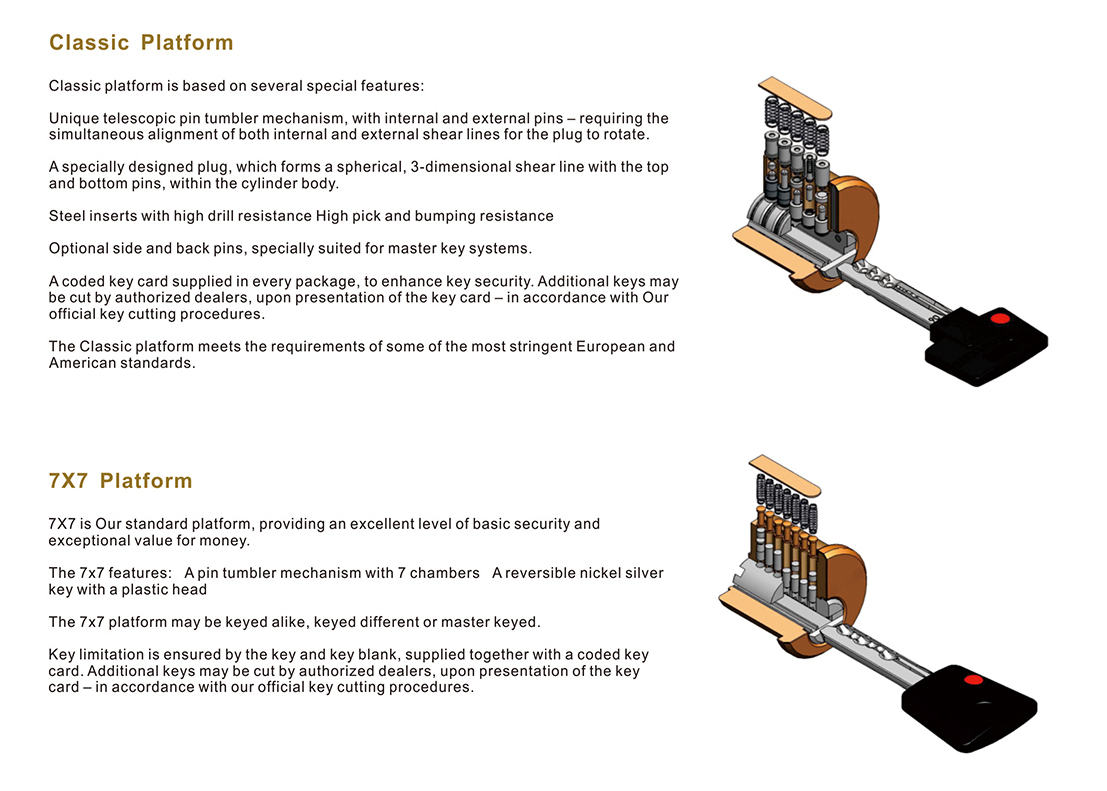 Classic Platform

Classic platform is based on several special features:

Unique telescopic pin tumbler mechanism, with internal and external pins – requiring the simultaneous alignment of both internal and external shear lines for the plug to rotate.

A specially designed plug, which forms a spherical, 3-dimensional shear line with the top and bottom pins, within the cylinder body.

Steel inserts with high drill resistance High pick and bumping resistance

Optional side and back pins, specially suited for master key systems.

A coded key card supplied in every package, to enhance key security. Additional keys may be cut by authorized dealers, upon presentation of the key card – in accordance with Our official key cutting procedures.

The Classic platform meets the requirements of some of the most stringent European and American standards.

7X7 Platform

7X7 is Our standard platform, providing an excellent level of basic security and exceptional value for money.

The 7x7 features: A pin tumbler mechanism with 7 chambers A reversible nickel silver key with a plastic head

The 7x7 platform may be keyed alike, keyed different or master keyed.

Key limitation is ensured by the key and key blank, supplied together with a coded key card. Additional keys may be cut by authorized dealers, upon presentation of the key card – in accordance with our official key cutting procedures.